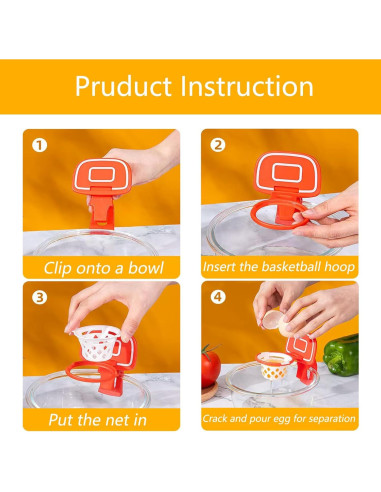 Pruduct Instruction

1

Clip onto a bowl

2

Insert the basketball hoop

3

Put the net in

4

Crack and pour egg for separation