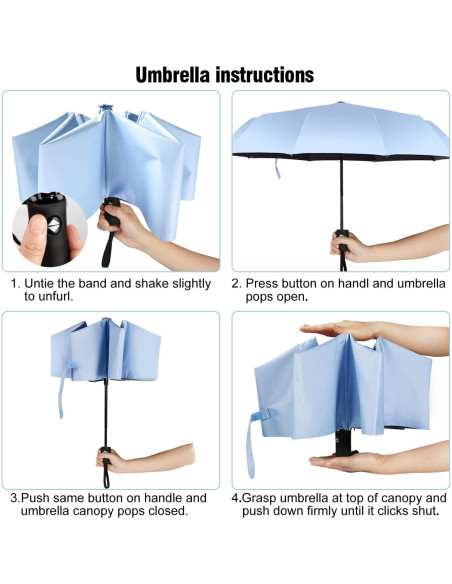 Umbrella instructions

1. Untie the band and shake slightly to unfurl.

2. Press button on handl and umbrella pops open.

3.Push same button on handle and umbrella canopy pops closed.

4.Grasp umbrella at top of canopy and push down firmly until it clicks shut.