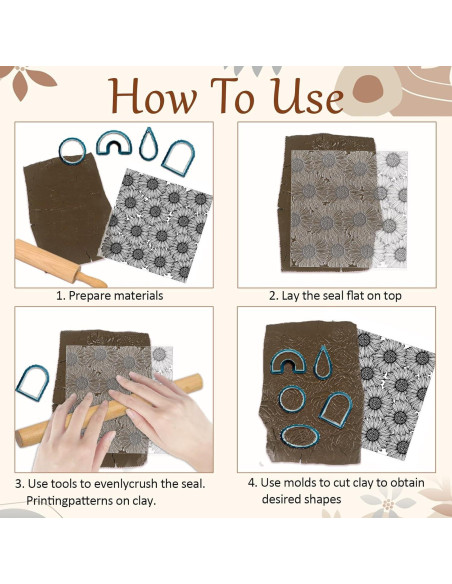 How To Use

1. Prepare materials

2. Lay the seal flat on top

3. Use tools to evenlycrush the seal. Printingpatterns on clay.

4. Use molds to cut clay to obtain desired shapes