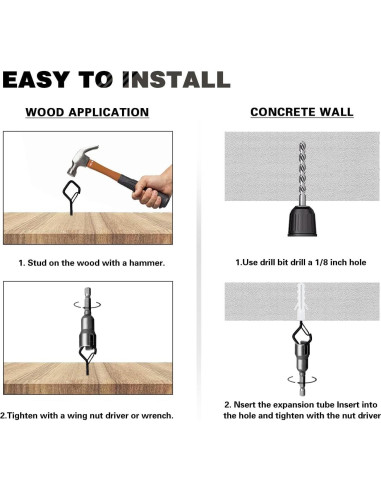 EASY TO INSTALL

WOOD APPLICATION

1. Stud on the wood with a hammer.

2.Tighten with a wing nut driver or wrench.

CONCRETE WALL

1.Use drill bit drill a 1/8 inch hole

2. Nsert the expansion tube Insert into the hole and tighten with the nut driver