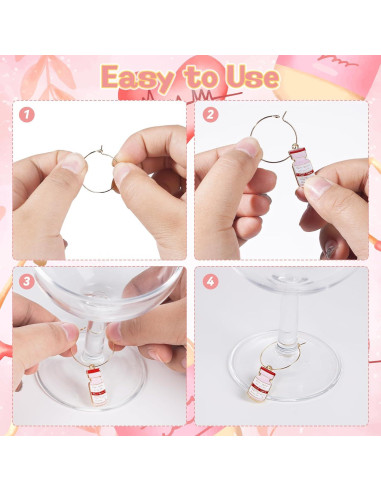 Easy to Use

1

2

3

4