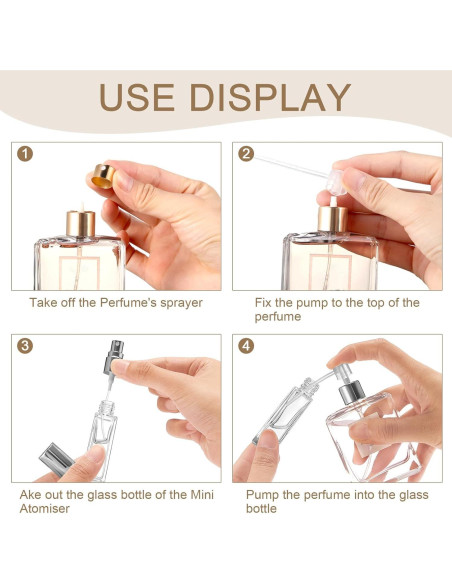 USE DISPLAY

1

Take off the Perfume's sprayer

2

Fix the pump to the top of the perfume

3

Ake out the glass bottle of the Mini Atomiser

4

Pump the perfume into the glass bottle