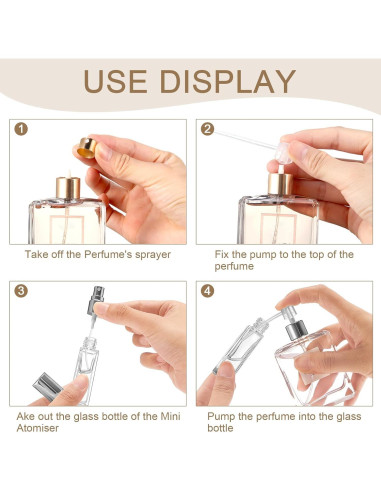 USE DISPLAY

1

Take off the Perfume's sprayer

2

Fix the pump to the top of the perfume

3

Ake out the glass bottle of the Mini Atomiser

4

Pump the perfume into the glass bottle