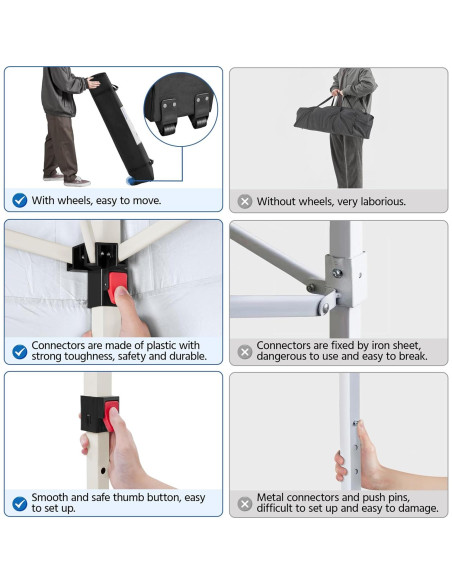 With wheels, easy to move.

Without wheels, very laborious.

Connectors are made of plastic with strong toughness, safety and durable.

Connectors are fixed by iron sheet, dangerous to use and easy to break.

Smooth and safe thumb button, easy to set up.

Metal connectors and push pins, difficult to set up and easy to damage.