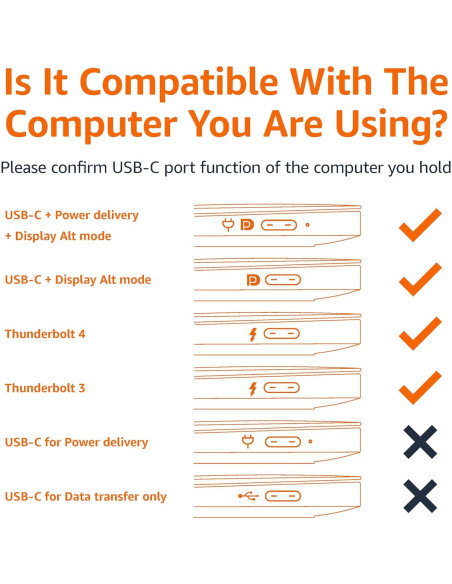 Is It Compatible With The Computer You Are Using?

Please confirm USB-C port function of the computer you hold

USB-C + Power delivery + Display Alt mode

USB-C + Display Alt mode

Thunderbolt 4

Thunderbolt 3

USB-C for Power delivery

USB-C for Data transfer only