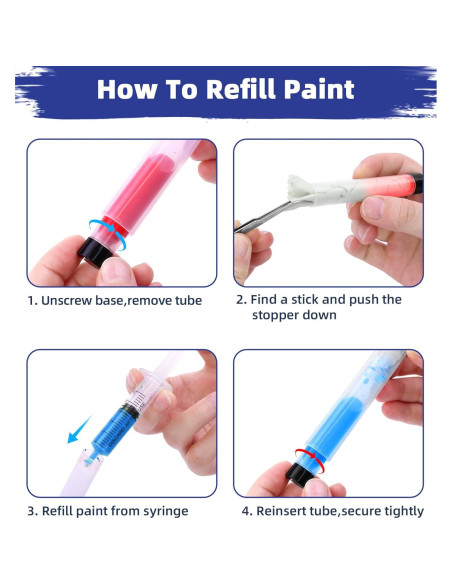 How To Refill Paint

1. Unscrew base,remove tube

2. Find a stick and push the stopper down

3. Refill paint from syringe

4. Reinsert tube,secure tightly