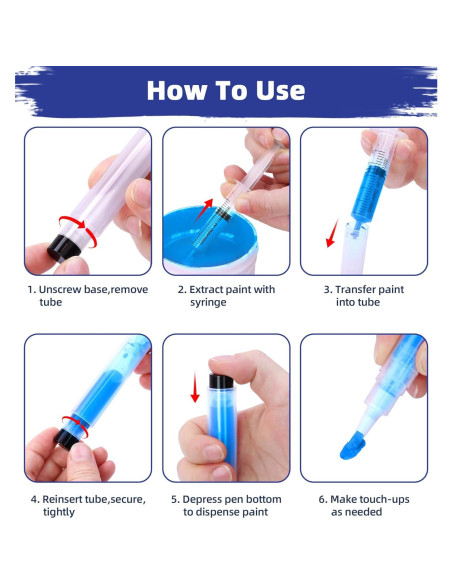 How To Use

1. Unscrew base,remove tube

2. Extract paint with syringe

3. Transfer paint into tube

4. Reinsert tube,secure, tightly

5. Depress pen bottom to dispense paint

6. Make touch-ups as needed