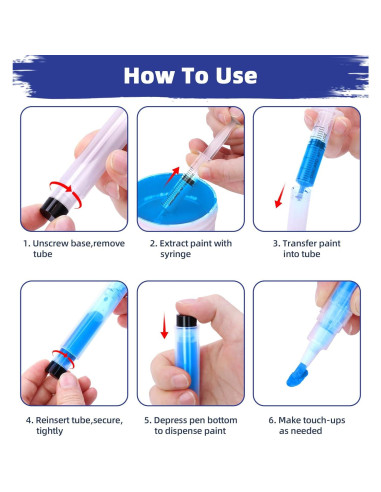 How To Use

1. Unscrew base,remove tube

2. Extract paint with syringe

3. Transfer paint into tube

4. Reinsert tube,secure, tightly

5. Depress pen bottom to dispense paint

6. Make touch-ups as needed