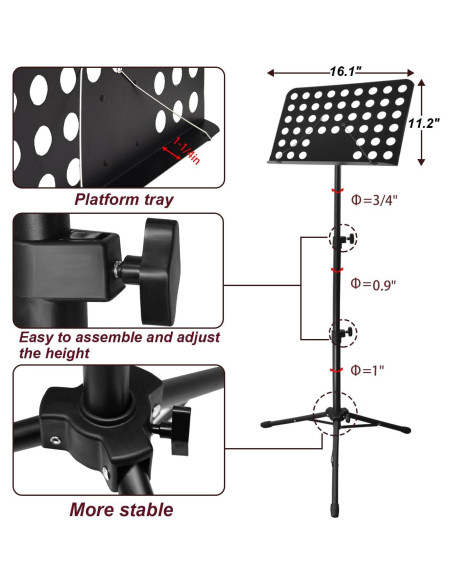 1-1/4in

Platform tray

Easy to assemble and adjust the height

More stable

16.1"

11.2"

Φ=3/4"

Φ=0.9"

Φ=1"