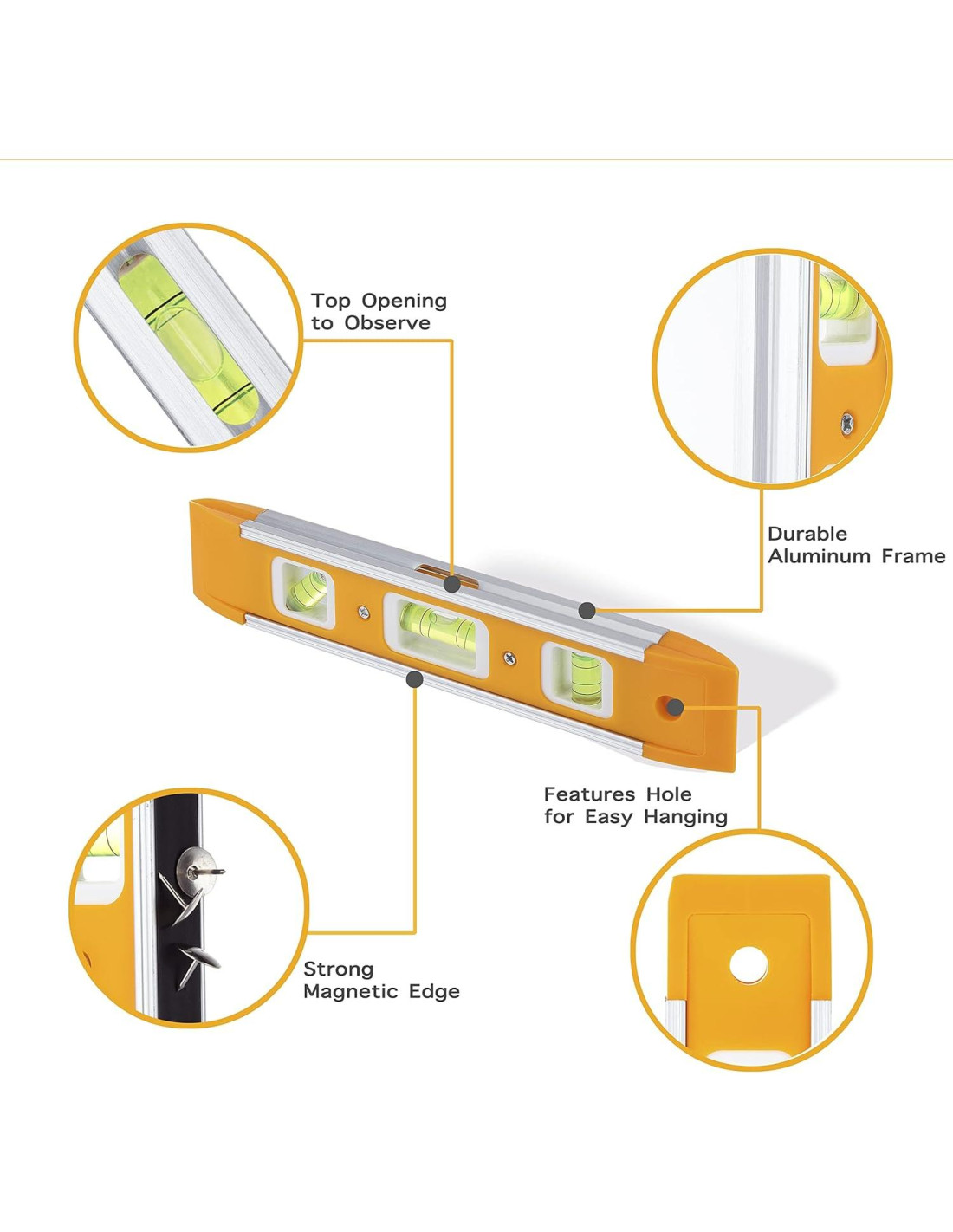 Top Opening
to Observe

Durable
Aluminum Frame

Features Hole
for Easy Hanging

Strong
Magnetic Edge