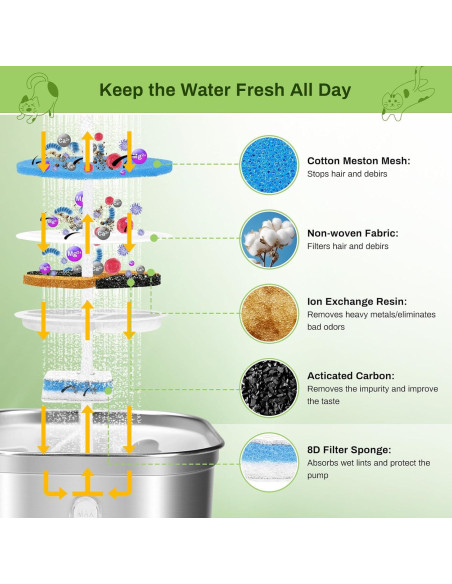 Keep the Water Fresh All Day

Cotton Meston Mesh:
Stops hair and debirs

Non-woven Fabric:
Filters hair and debirs

Ion Exchange Resin:
Removes heavy metals/eliminates bad odors

Acticated Carbon:
Removes the impurity and improve the taste

8D Filter Sponge:
Absorbs wet lints and protect the pump