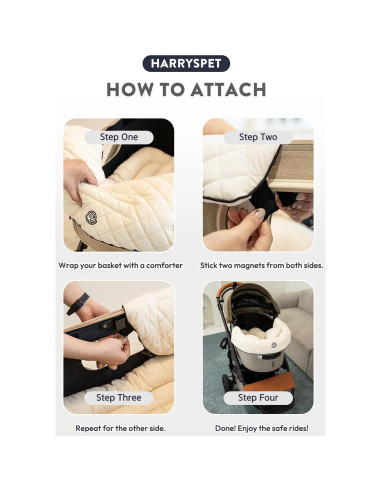 HARRYSPET

HOW TO ATTACH

Step One

Wrap your basket with a comforter

Step Two

Stick two magnets from both sides.

Step Three

Repeat for the other side.

Step Four

Done! Enjoy the safe rides!