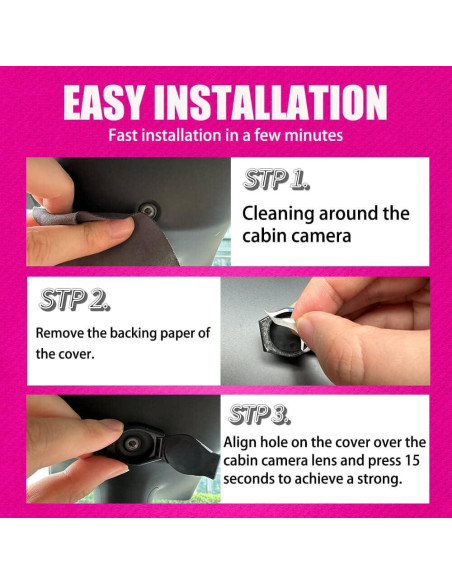 EASY INSTALLATION

Fast installation in a few minutes

STP 1.

Cleaning around the cabin camera

STP 2.

Remove the backing paper of the cover.

STP 3.

Align hole on the cover over the cabin camera lens and press 15 seconds to achieve a strong.