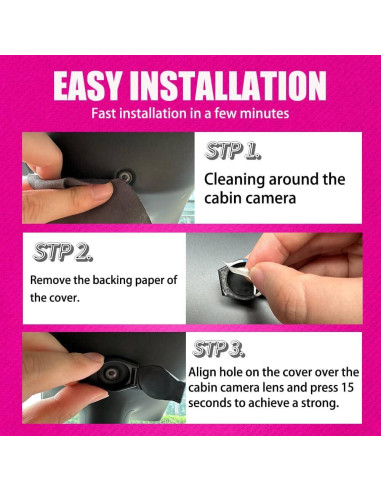 EASY INSTALLATION

Fast installation in a few minutes

STP 1.

Cleaning around the cabin camera

STP 2.

Remove the backing paper of the cover.

STP 3.

Align hole on the cover over the cabin camera lens and press 15 seconds to achieve a strong.