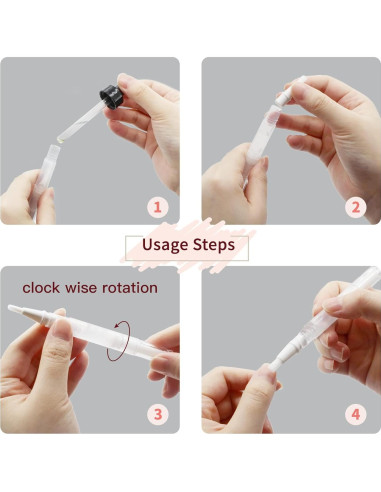 1

2

Usage Steps

clock wise rotation

3

4