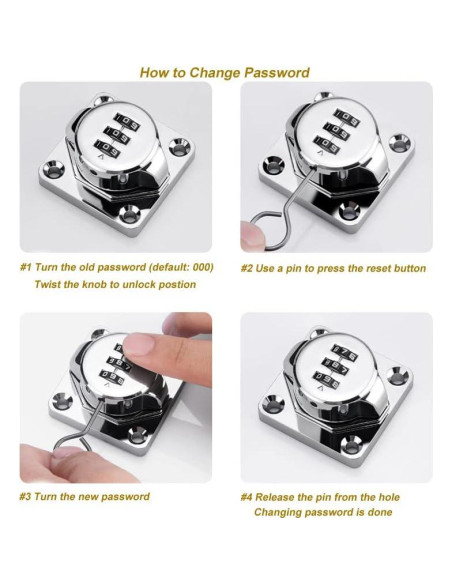 How to Change Password

#1 Turn the old password (default: 000)
Twist the knob to unlock postion

#2 Use a pin to press the reset button

#3 Turn the new password

#4 Release the pin from the hole
Changing password is done