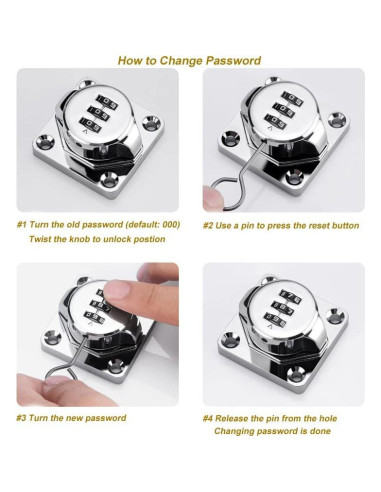 How to Change Password

#1 Turn the old password (default: 000)
Twist the knob to unlock postion

#2 Use a pin to press the reset button

#3 Turn the new password

#4 Release the pin from the hole
Changing password is done