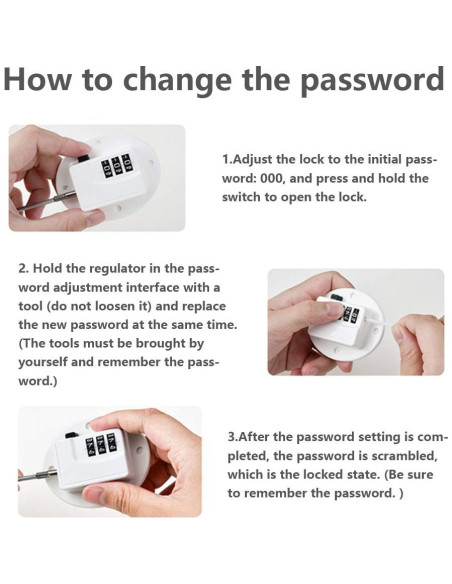 How to change the password

1.Adjust the lock to the initial password: 000, and press and hold the switch to open the lock.

2. Hold the regulator in the password adjustment interface with a tool (do not loosen it) and replace the new password at the same time. (The tools must be brought by yourself and remember the password.)

3.After the password setting is completed, the password is scrambled, which is the locked state. (Be sure to remember the password. )