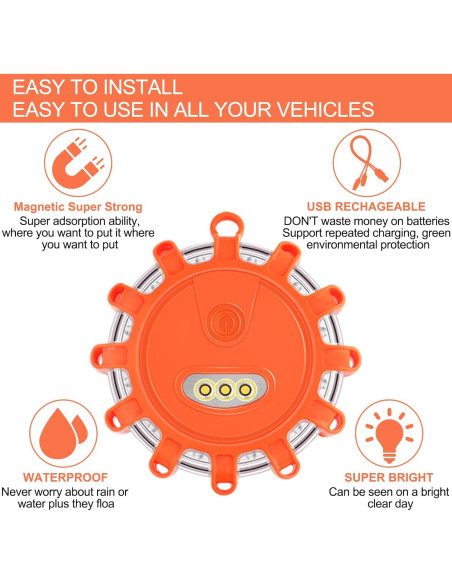 EASY TO INSTALL
EASY TO USE IN ALL YOUR VEHICLES

Magnetic Super Strong
Super adsorption ability, where you want to put it where you want to put

USB RECHAGEABLE
DON'T waste money on batteries Support repeated charging, green environmental protection

WATERPROOF
Never worry about rain or water plus they floa

SUPER BRIGHT
Can be seen on a bright clear day