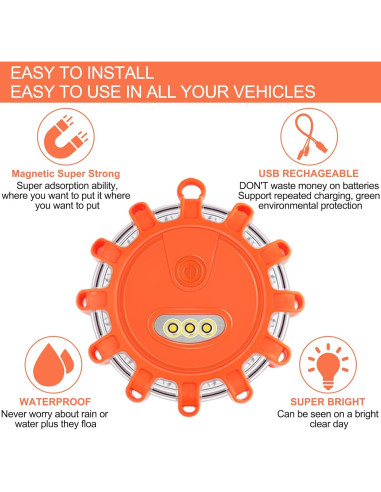 EASY TO INSTALL
EASY TO USE IN ALL YOUR VEHICLES

Magnetic Super Strong
Super adsorption ability, where you want to put it where you want to put

USB RECHAGEABLE
DON'T waste money on batteries Support repeated charging, green environmental protection

WATERPROOF
Never worry about rain or water plus they floa

SUPER BRIGHT
Can be seen on a bright clear day