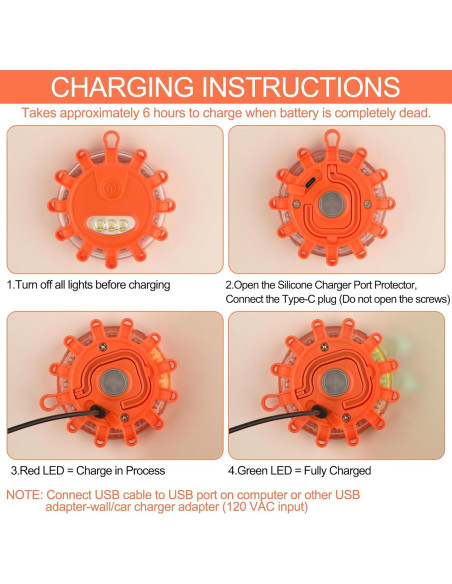 CHARGING INSTRUCTIONS

Takes approximately 6 hours to charge when battery is completely dead.

1.Turn off all lights before charging

2.Open the Silicone Charger Port Protector, Connect the Type-C plug (Do not open the screws)

3.Red LED = Charge in Process

4.Green LED = Fully Charged

NOTE: Connect USB cable to USB port on computer or other USB adapter-wall/car charger adapter (120 VAC input)