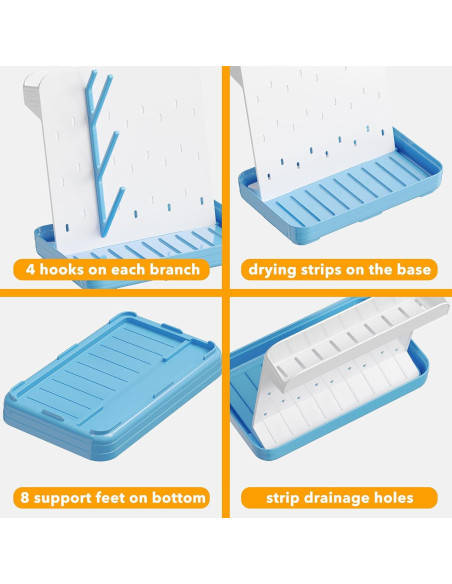 4 hooks on each branch

drying strips on the base

8 support feet on bottom

strip drainage holes