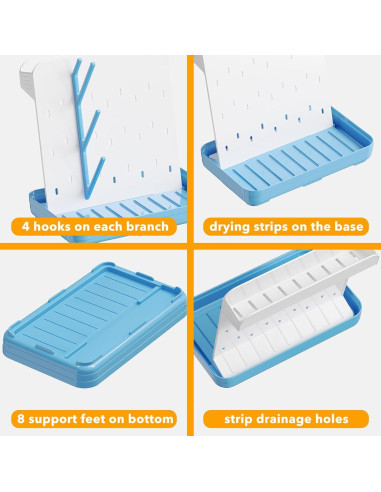 4 hooks on each branch

drying strips on the base

8 support feet on bottom

strip drainage holes