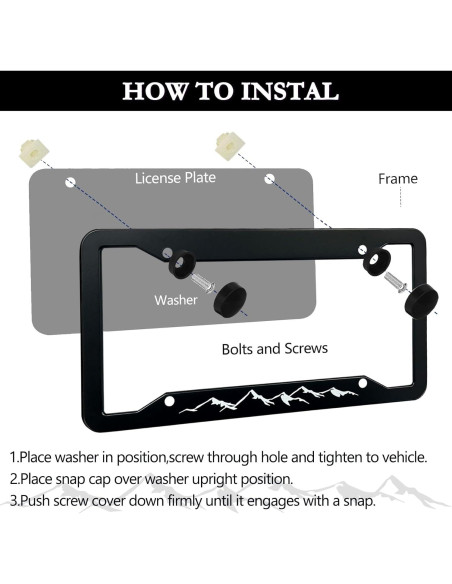 HOW TO INSTAL

License Plate

Frame

Washer

Bolts and Screws

1.Place washer in position,screw through hole and tighten to vehicle.
2.Place snap cap over washer upright position.
3.Push screw cover down firmly until it engages with a snap.