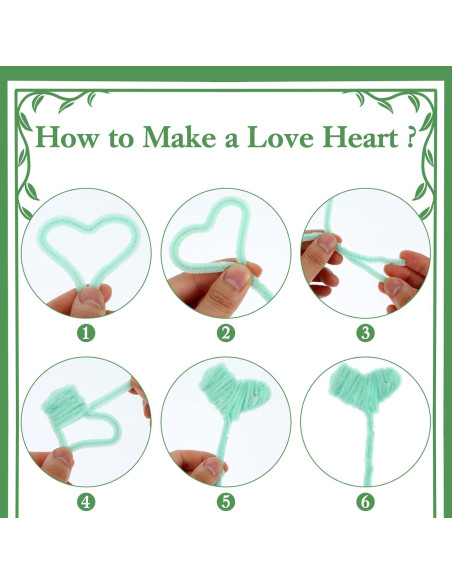 How to Make a Love Heart ?

1

2

3

4

5

6