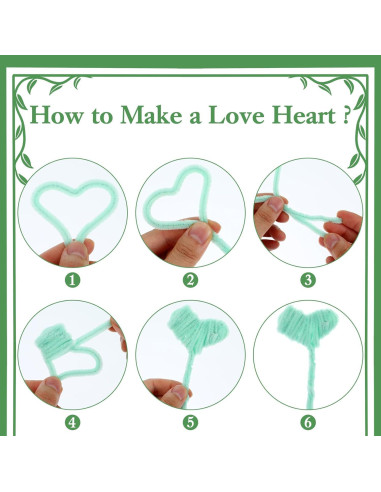 How to Make a Love Heart ?

1

2

3

4

5

6