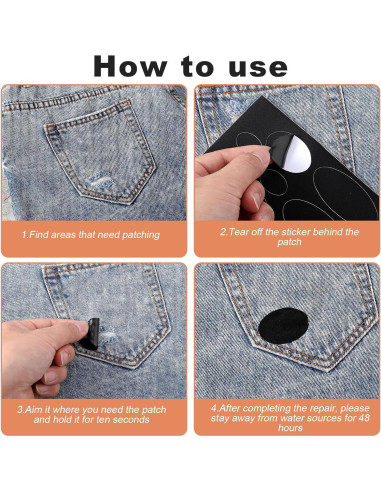 How to use

1.Find areas that need patching

2.Tear off the sticker behind the patch

3.Aim it where you need the patch and hold it for ten seconds

4.After completing the repair, please stay away from water sources for 48 hours