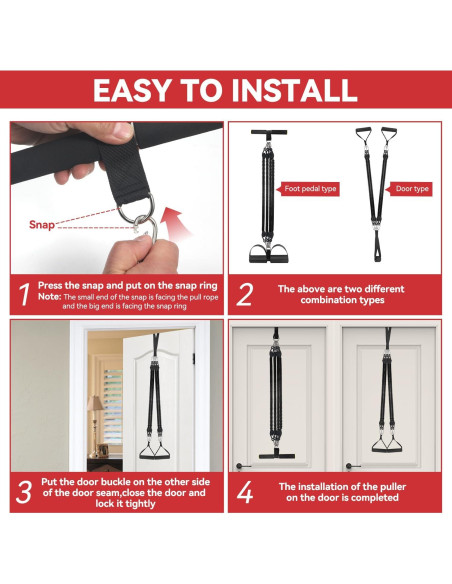 EASY TO INSTALL

Snap

1 Press the snap and put on the snap ring
Note: The small end of the snap is facing the pull rope and the big end is facing the snap ring

Foot pedal type

Door type

2 The above are two different combination types

3 Put the door buckle on the other side of the door seam,close the door and lock it tightly

4 The installation of the puller on the door is completed