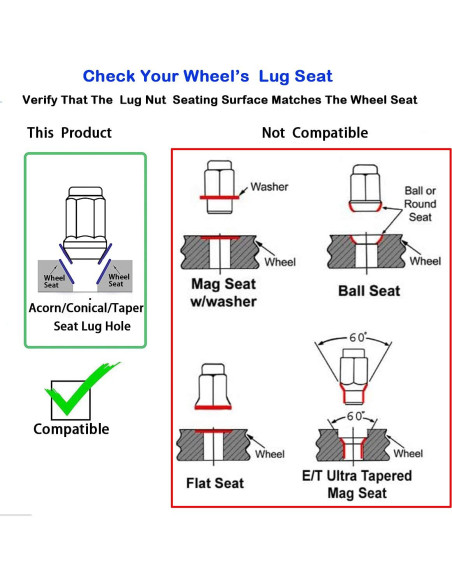 Check Your Wheel's Lug Seat

Verify That The Lug Nut Seating Surface Matches The Wheel Seat

This Product

Wheel Seat

Wheel Seat

Acorn/Conical/Taper Seat Lug Hole

Compatible

Not Compatible

Washer

Wheel

Mag Seat w/washer

Ball or Round Seat

Wheel

Ball Seat

Wheel

Flat Seat

60°

60°

Wheel

E/T Ultra Tapered Mag Seat