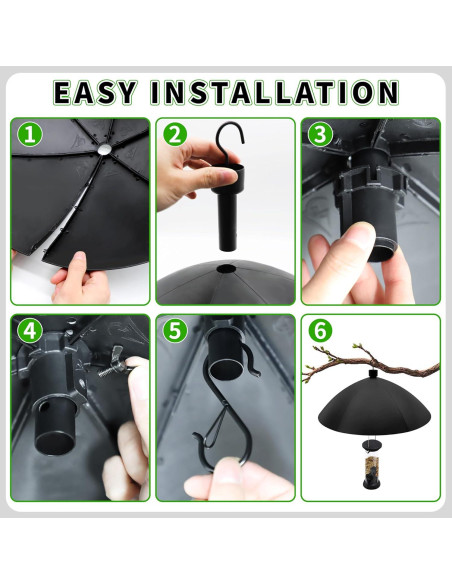 EASY INSTALLATION

1

2

3

4

5

6