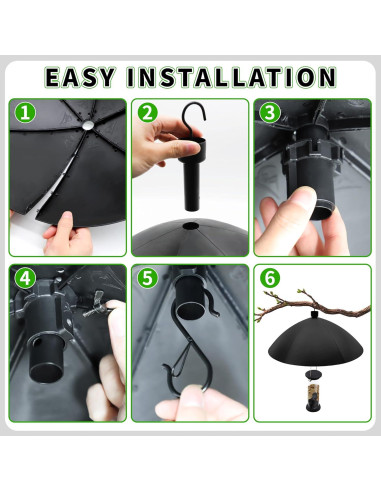 EASY INSTALLATION

1

2

3

4

5

6