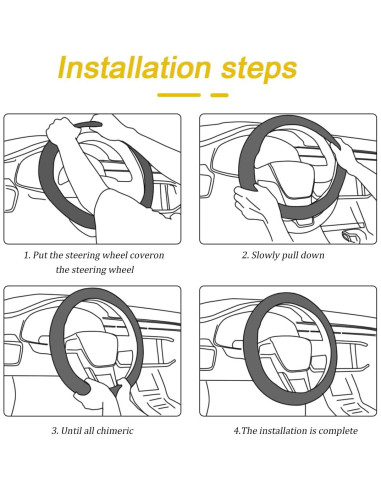 Installation steps

1. Put the steering wheel coveron the steering wheel

2. Slowly pull down

3. Until all chimeric

4.The installation is complete