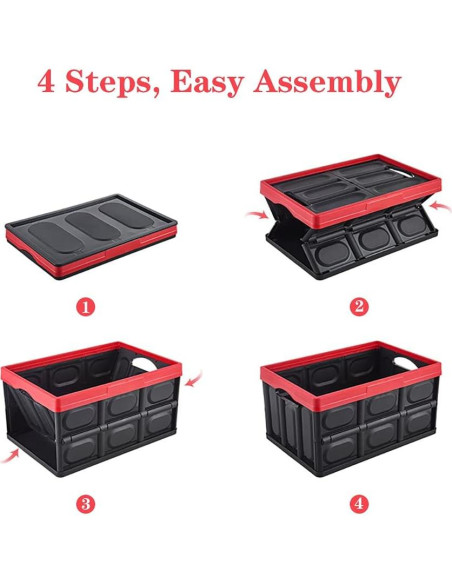 4 Steps, Easy Assembly

1

2

3

4