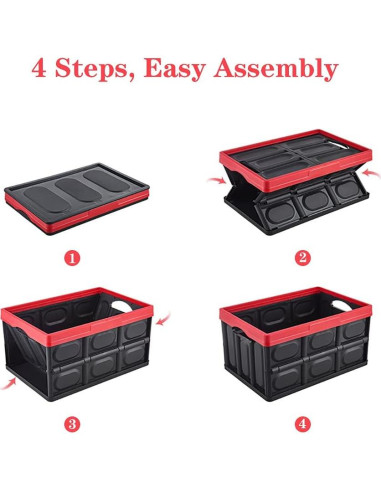 4 Steps, Easy Assembly

1

2

3

4