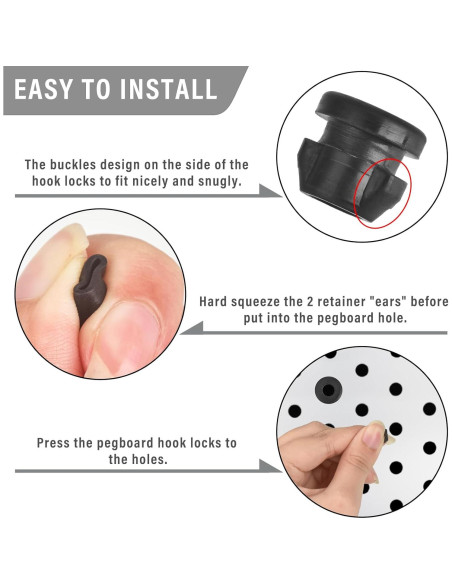 EASY TO INSTALL

The buckles design on the side of the hook locks to fit nicely and snugly.

Hard squeeze the 2 retainer "ears" before put into the pegboard hole.

Press the pegboard hook locks to the holes.