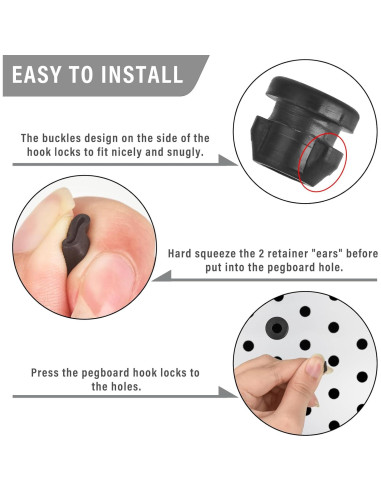 EASY TO INSTALL

The buckles design on the side of the hook locks to fit nicely and snugly.

Hard squeeze the 2 retainer "ears" before put into the pegboard hole.

Press the pegboard hook locks to the holes.