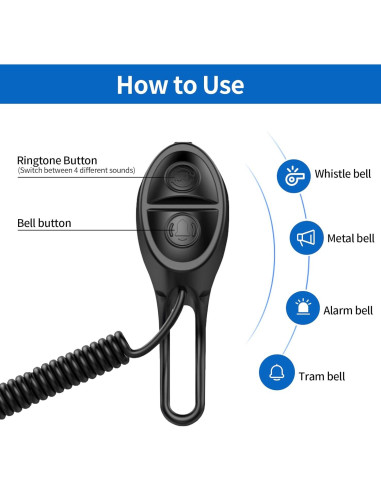 How to Use

Ringtone Button
(Switch between 4 different sounds)

Bell button

Whistle bell

Metal bell

Alarm bell

Tram bell