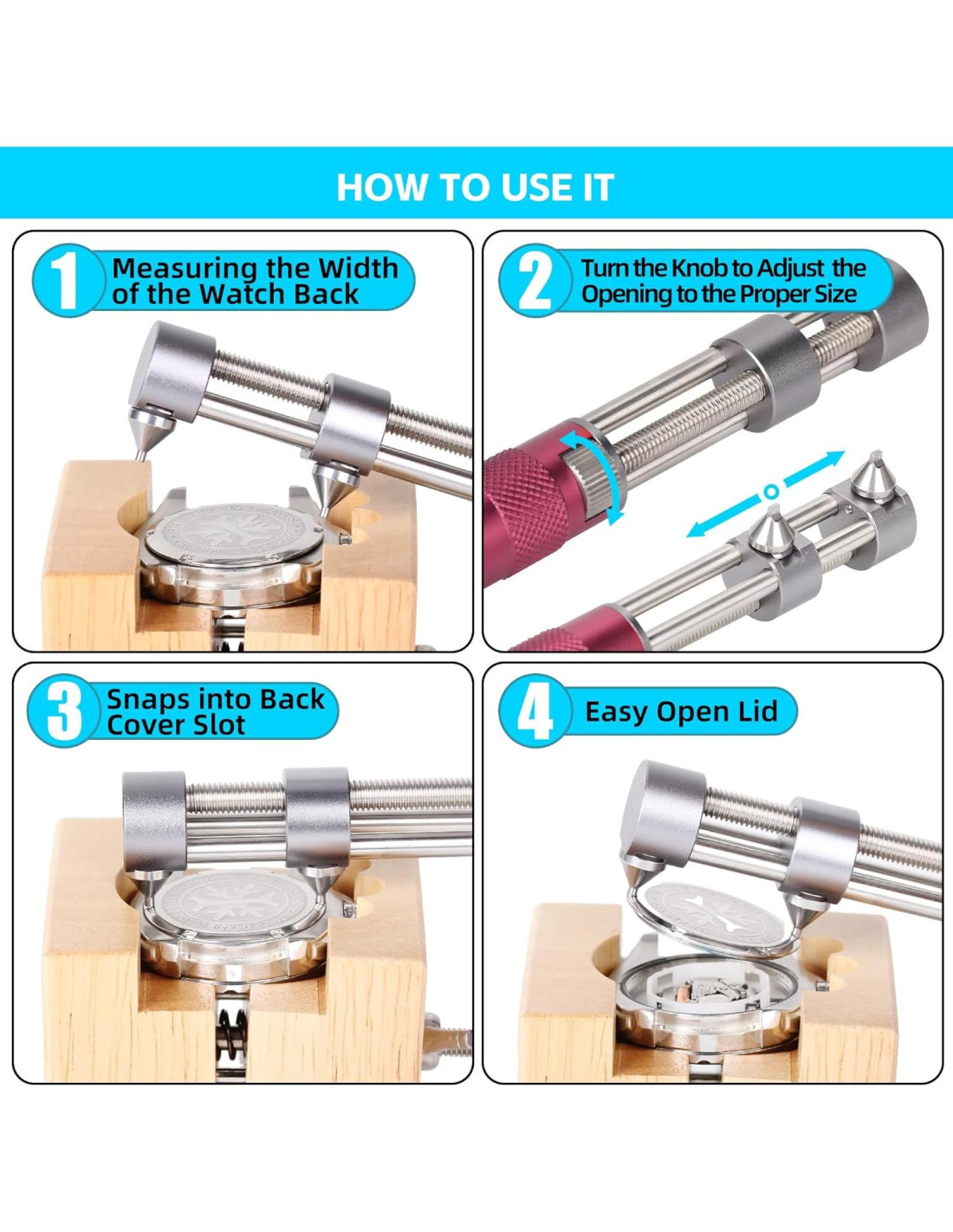 HOW TO USE IT

1 Measuring the Width of the Watch Back

2 Turn the Knob to Adjust the Opening to the Proper Size

3 Snaps into Back Cover Slot

4 Easy Open Lid