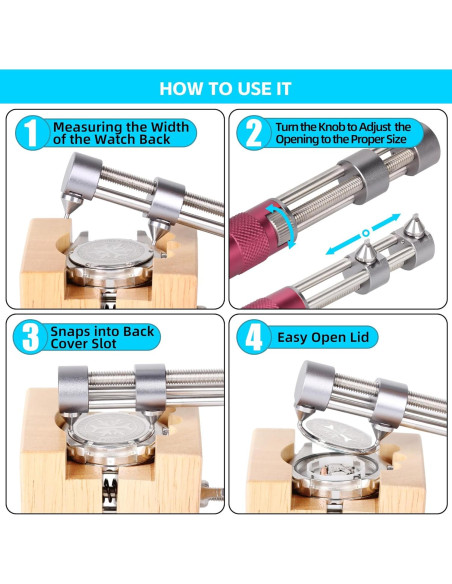 HOW TO USE IT

1 Measuring the Width of the Watch Back

2 Turn the Knob to Adjust the Opening to the Proper Size

3 Snaps into Back Cover Slot

4 Easy Open Lid