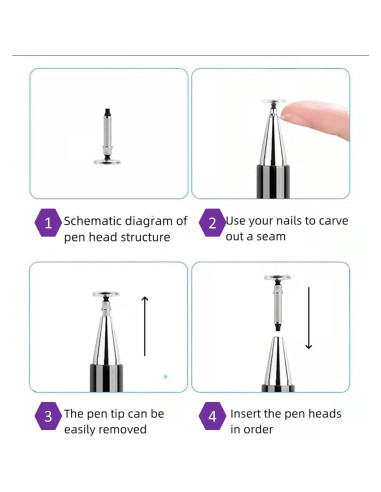 1 Schematic diagram of pen head structure

2 Use your nails to carve out a seam

3 The pen tip can be easily removed

4 Insert the pen heads in order