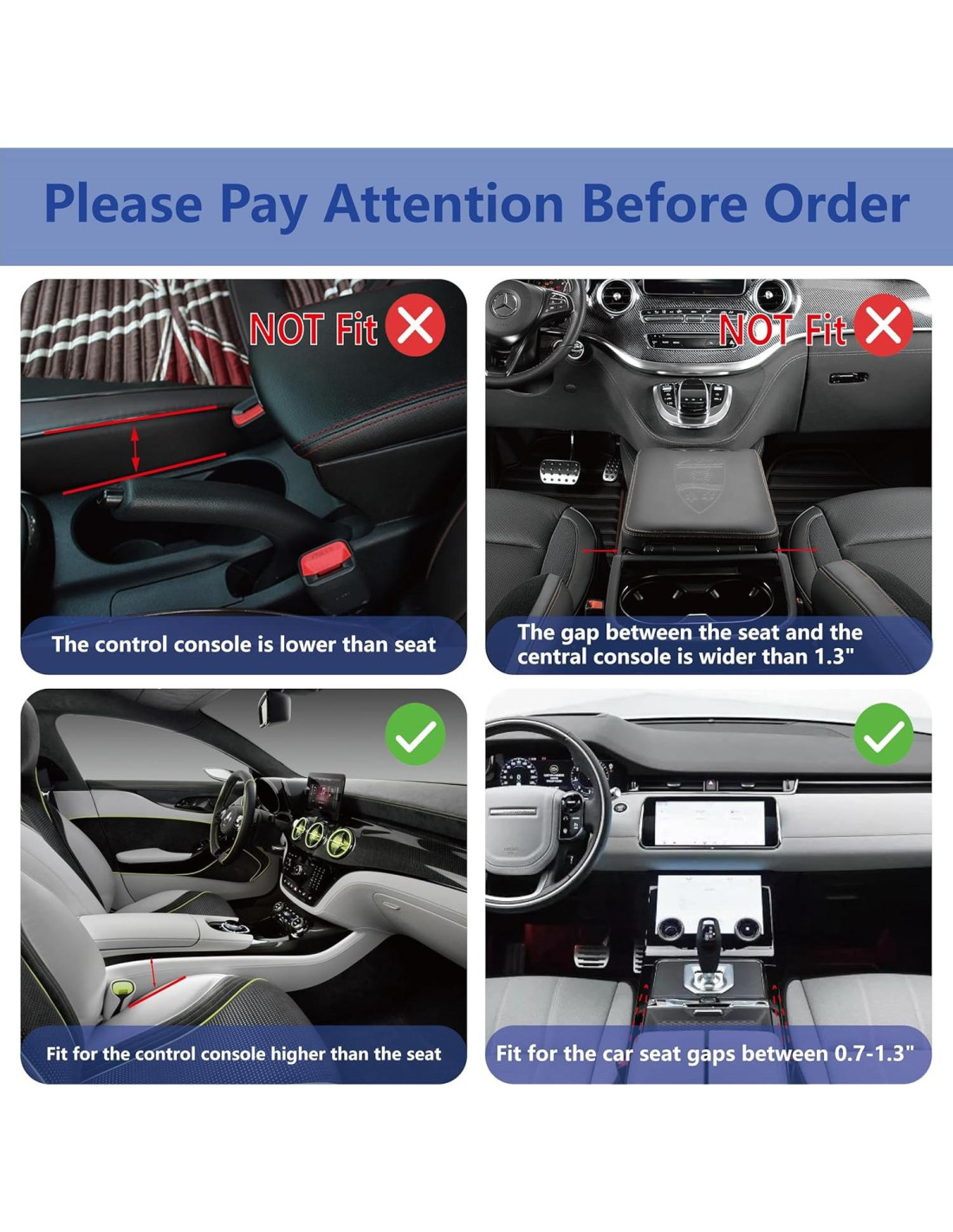 Please Pay Attention Before Order

NOT Fit

The control console is lower than seat

NOT Fit

The gap between the seat and the central console is wider than 1.3"

Fit for the control console higher than the seat

Fit for the car seat gaps between 0.7-1.3"