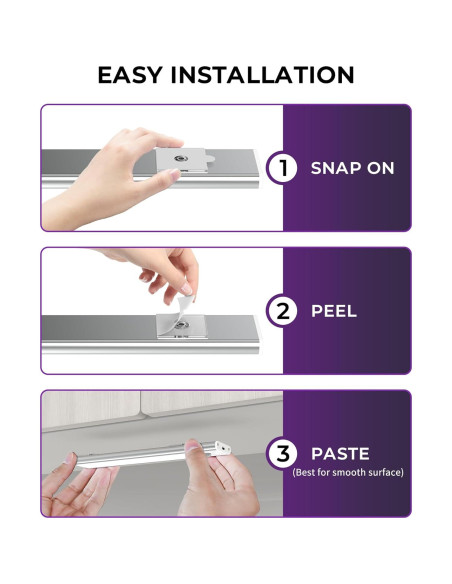 EASY INSTALLATION

1 SNAP ON

2 PEEL

3 PASTE
(Best for smooth surface)