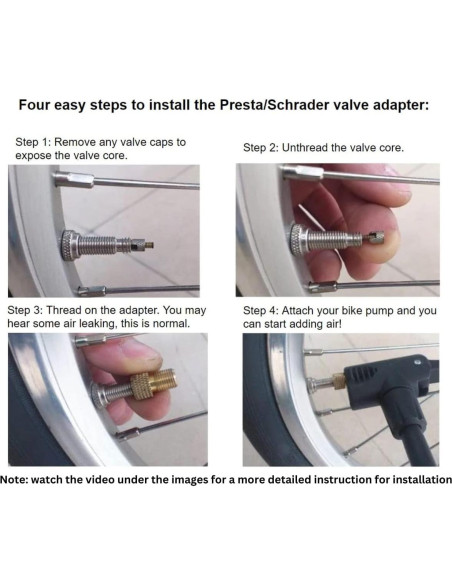 Four easy steps to install the Presta/Schrader valve adapter:

Step 1: Remove any valve caps to expose the valve core.

Step 2: Unthread the valve core.

Step 3: Thread on the adapter. You may hear some air leaking, this is normal.

Step 4: Attach your bike pump and you can start adding air!

Note: watch the video under the images for a more detailed instruction for installation