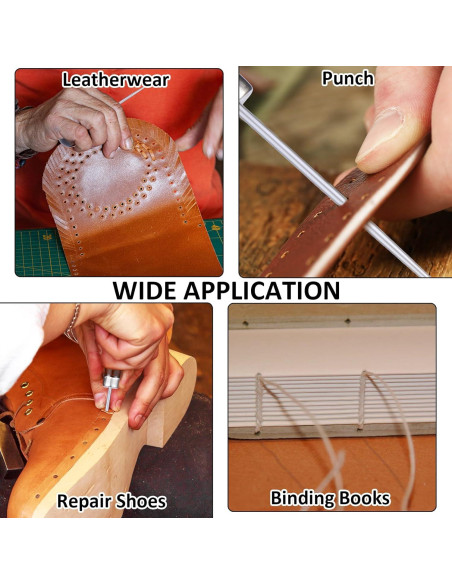 Leatherwear

Punch

WIDE APPLICATION

Repair Shoes

Binding Books