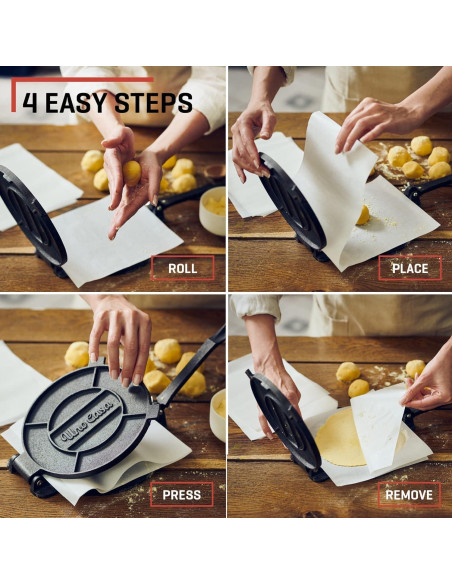 4 EASY STEPS

ROLL

PLACE

Uno Casa

PRESS

REMOVE