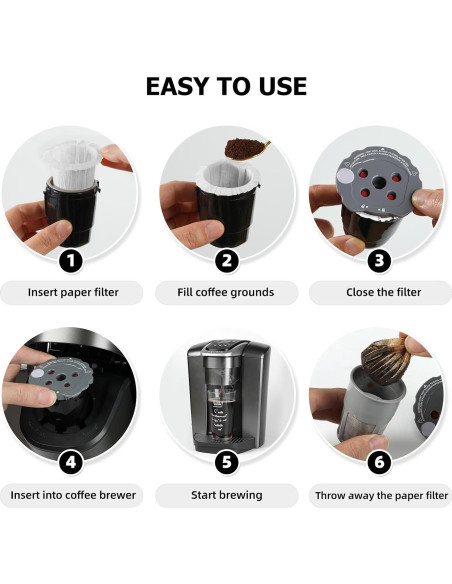 EASY TO USE

1

Insert paper filter

2

Fill coffee grounds

3

Close the filter

4

Insert into coffee brewer

5

Start brewing

6

Throw away the paper filter